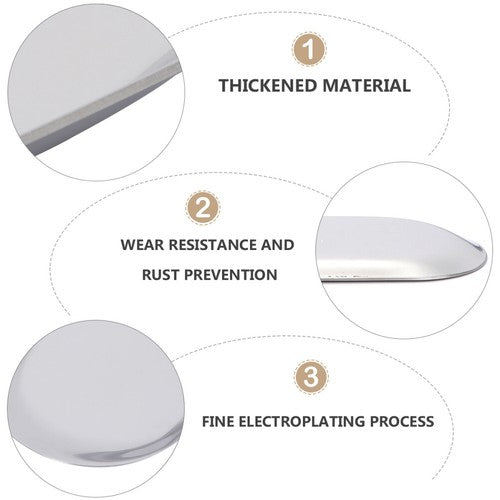 1

THICKENED MATERIAL

2

WEAR RESISTANCE AND RUST PREVENTION

3

FINE ELECTROPLATING PROCESS